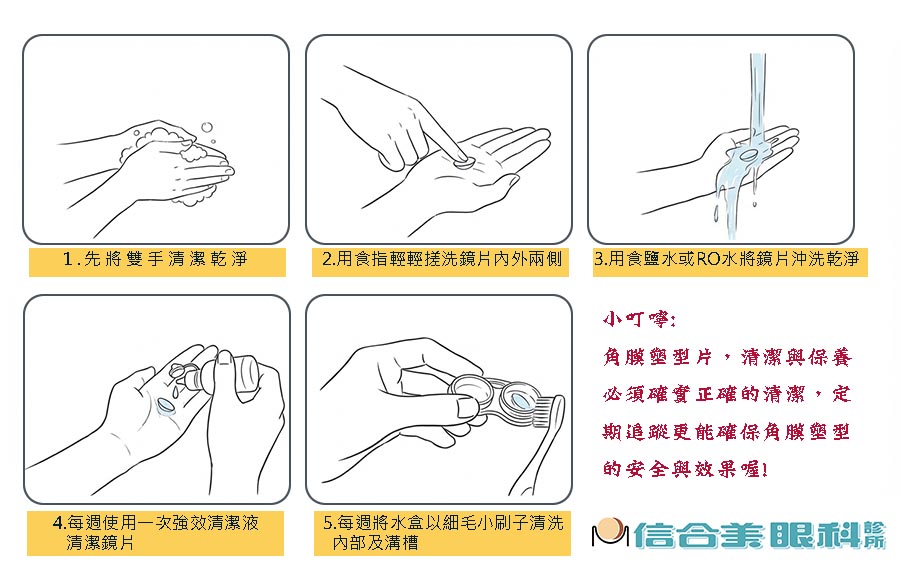 1.先將雙手清潔乾淨

2.用食指輕輕搓洗鏡片內外兩側

3.用食鹽水或RO水將鏡片沖洗乾淨

4.每週使用一次強效清潔液清潔鏡片

5.每週將水盒以細毛小刷子清洗內部及溝槽

小叮嚀:
角膜塑型片，清潔與保養必須確實正確的清潔，定期追蹤更能確保角膜塑型的安全與效果喔!

信合美眼科診所